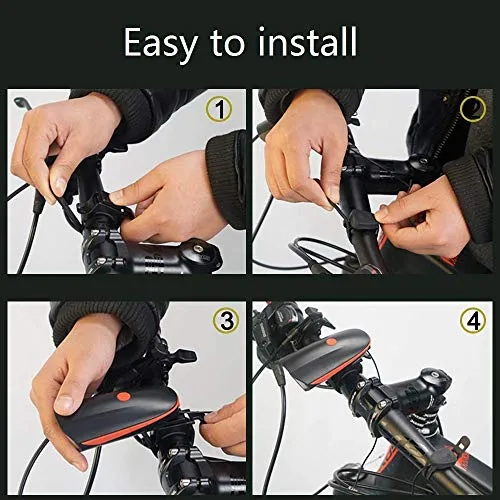 Easy to install

1

2

3

4